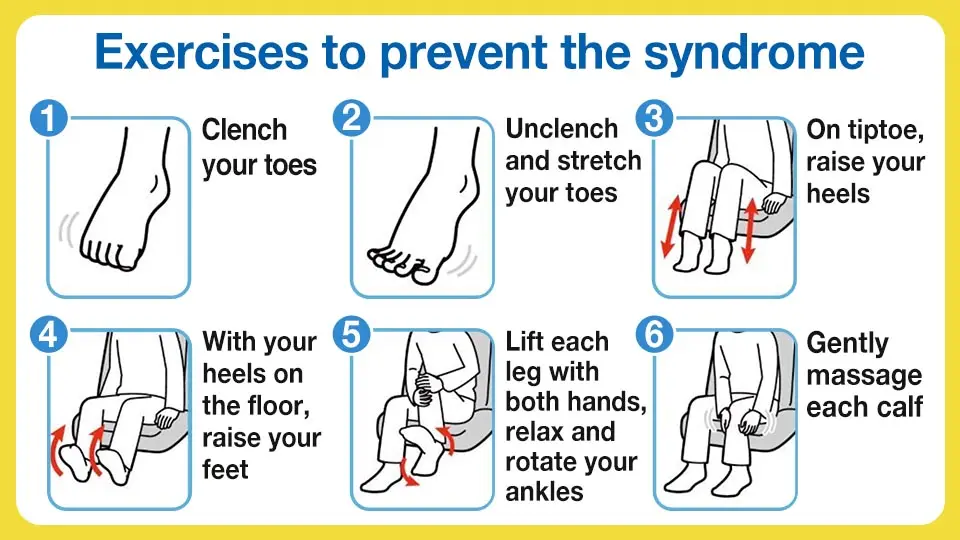 Exercises to prevent the syndrome

1 Clench your toes

2 Unclench and stretch your toes

3 On tiptoe, raise your heels

4 With your heels on the floor, raise your feet

5 Lift each leg with both hands, relax and rotate your ankles

6 Gently massage each calf