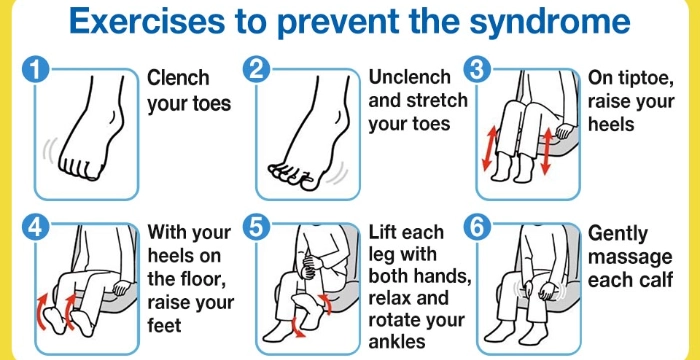 Exercises to prevent the syndrome

1 Clench your toes

2 Unclench and stretch your toes

3 On tiptoe, raise your heels

4 With your heels on the floor, raise your feet

5 Lift each leg with both hands, relax and rotate your ankles

6 Gently massage each calf